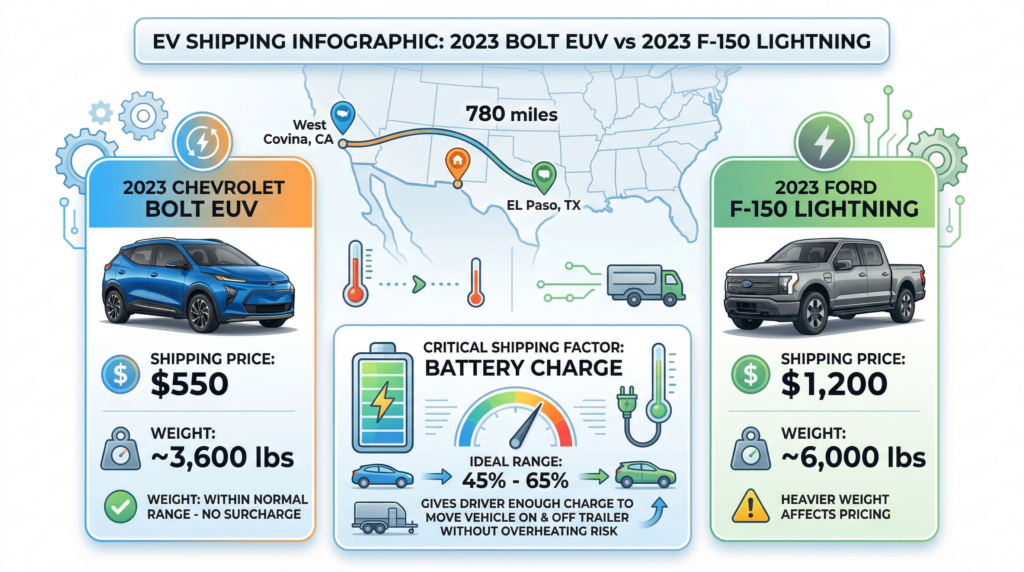 EV SHIPPING INFOGRAPHIC: 2023 BOLT EUV vs 2023 F-150 LIGHTNING

West Covina, CA

780 miles

EL Paso, TX

2023 CHEVROLET BOLT EUV

SHIPPING PRICE:
$550

WEIGHT:
~3,600 lbs

WEIGHT: WITHIN NORMAL RANGE - NO SURCHARGE

CRITICAL SHIPPING FACTOR:
BATTERY CHARGE

IDEAL RANGE:
45% - 65%

GIVES DRIVER ENOUGH CHARGE TO MOVE VEHICLE ON & OFF TRAILER WITHOUT OVERHEATING RISK

2023 FORD F-150 LIGHTNING

SHIPPING PRICE:
$1,200

WEIGHT:
~6,000 lbs

HEAVIER WEIGHT AFFECTS PRICING